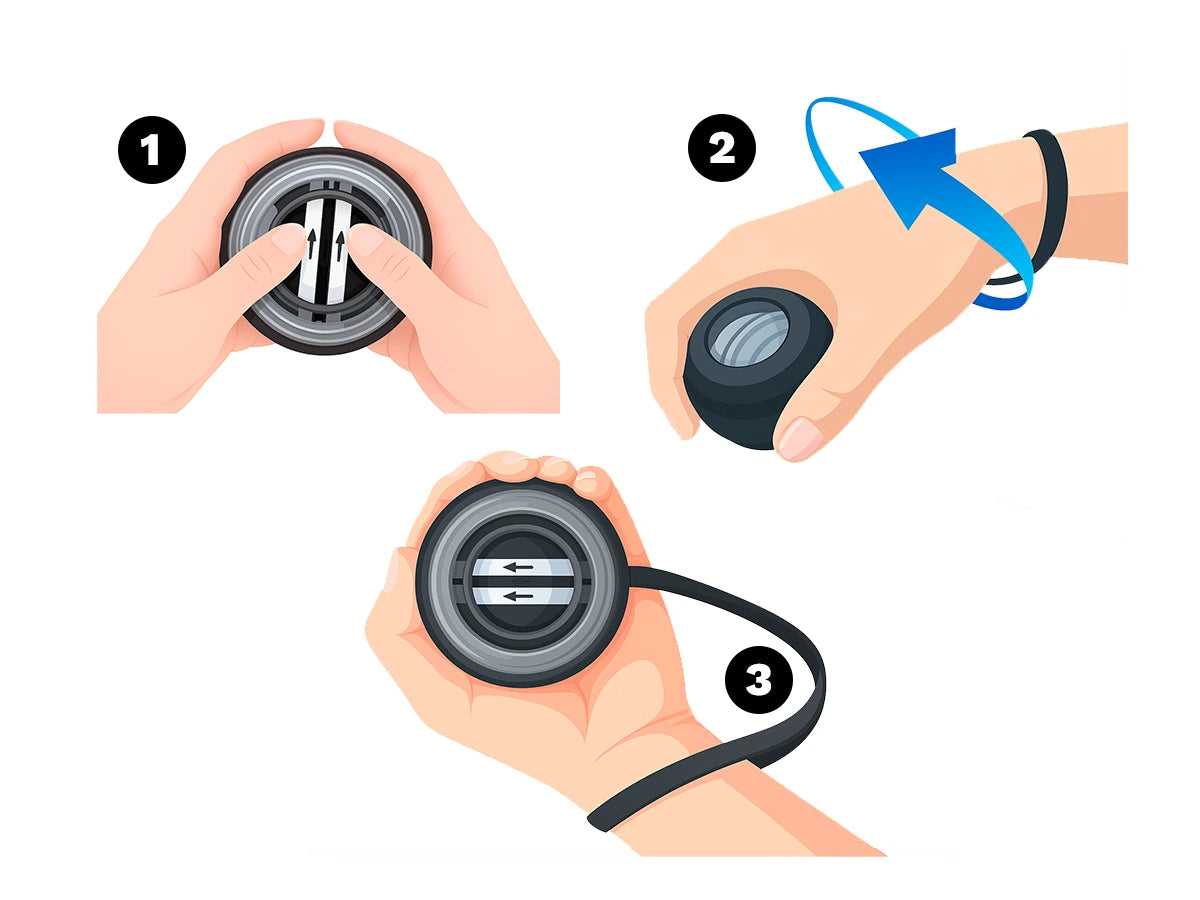 1

2

3